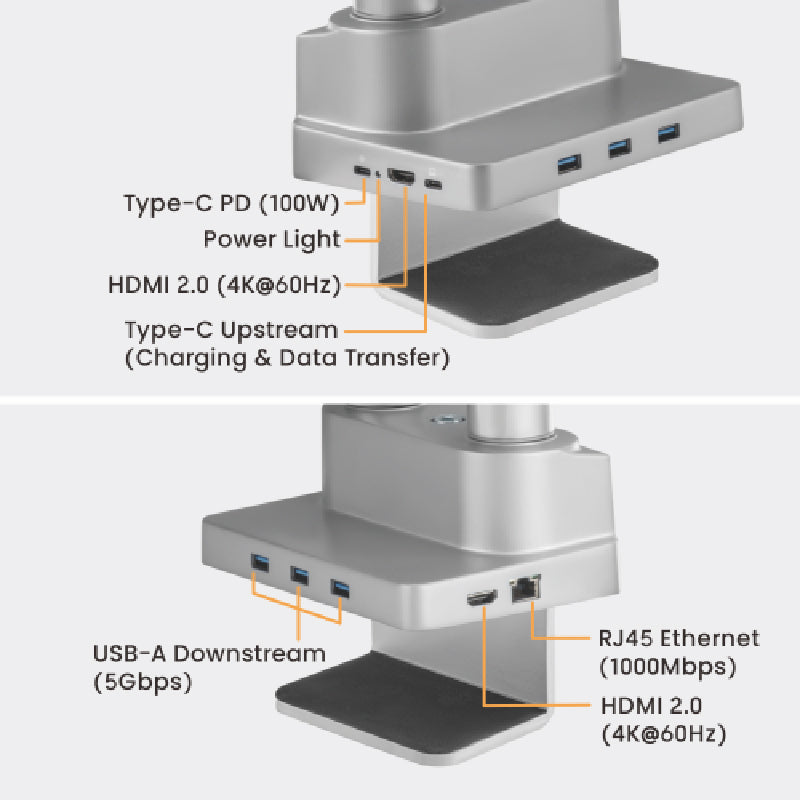 Type-C PD (100W)
Power Light
HDMI 2.0 (4K@60Hz)
Type-C Upstream
(Charging & Data Transfer)

USB-A Downstream
(5Gbps)

RJ45 Ethernet
(1000Mbps)

HDMI 2.0
(4K@60Hz)